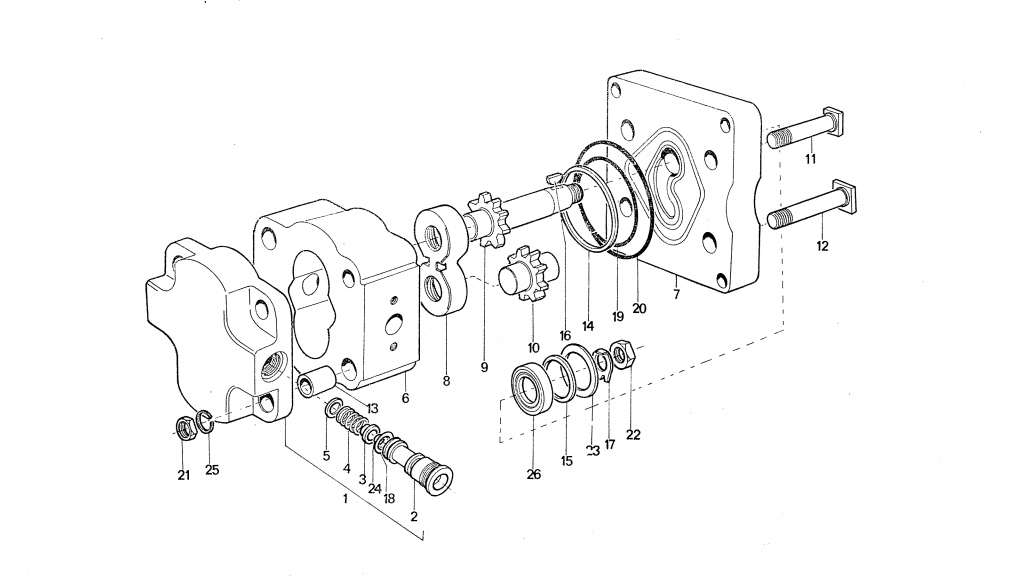 11
12
7
20
19
14
16
9
10
8
6
13
22
17
23
15
26
5
4
3
24
18
2
1
21
25